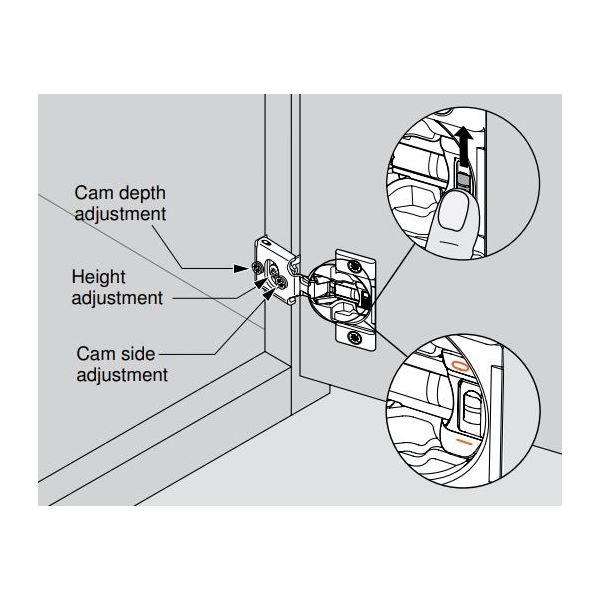 Cam depth adjustment

Height adjustment

Cam side adjustment